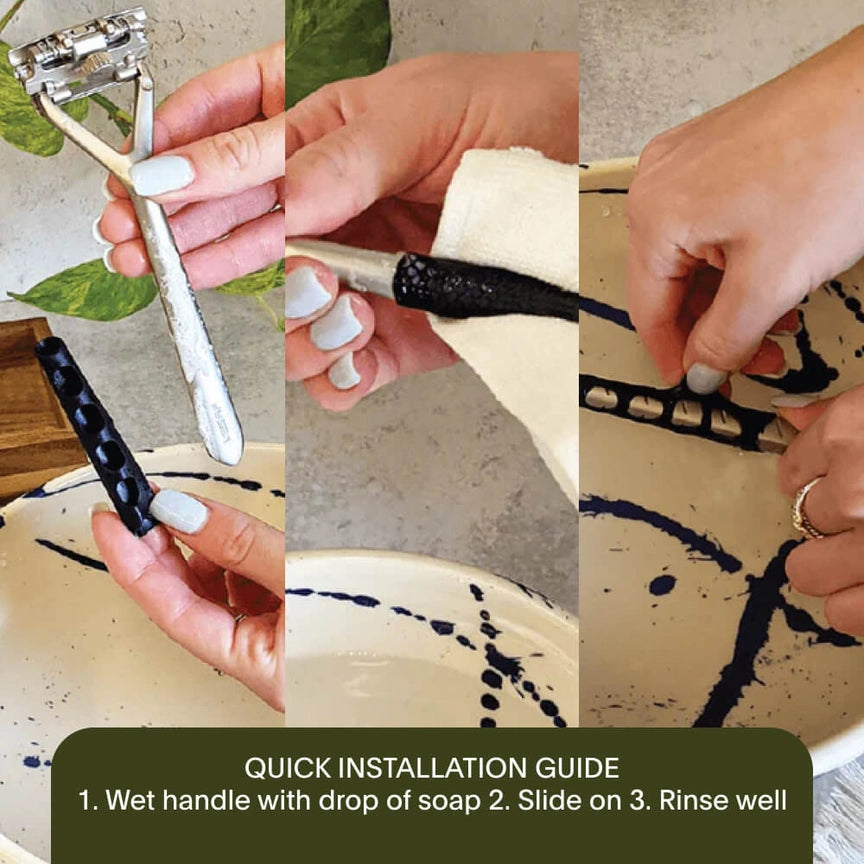 QUICK INSTALLATION GUIDE
1. Wet handle with drop of soap 2. Slide on 3. Rinse well